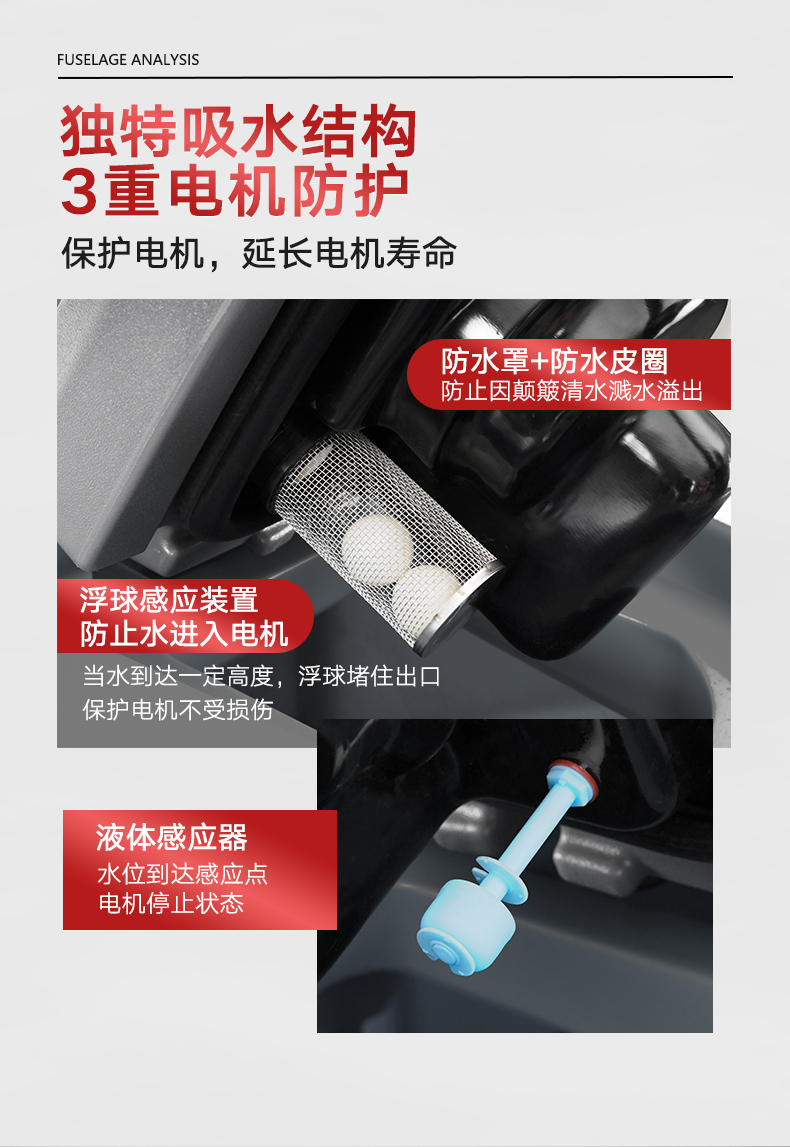 FUSELAGE ANALYSIS

独特吸水结构
3重电机防护

保护电机，延长电机寿命

防水罩+防水皮圈
防止因颠簸清水溅水溢出

浮球感应装置
防止水进入电机

当水到达一定高度，浮球堵住出口
保护电机不受损伤

液体感应器
水位到达感应点
电机停止状态